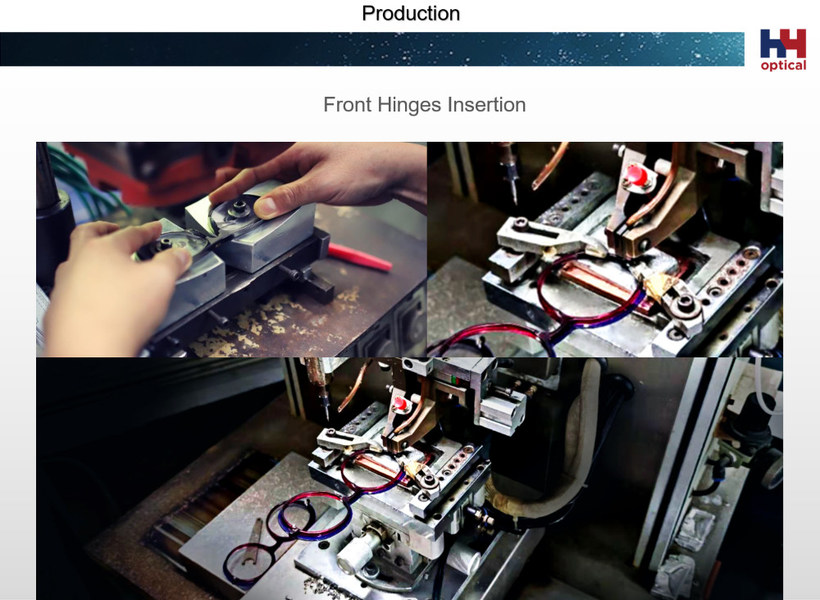 Production

HH
optical

Front Hinges Insertion